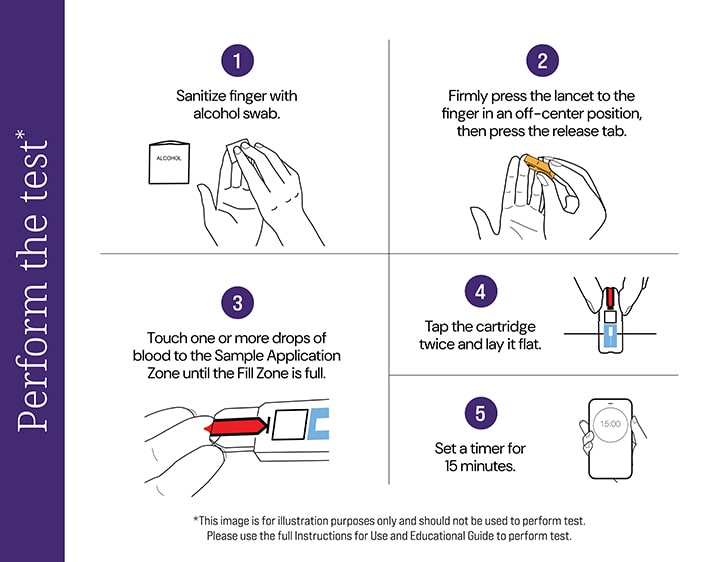 Perform the test*

1

Sanitize finger with alcohol swab.

ALCOHOL

2

Firmly press the lancet to the finger in an off-center position, then press the release tab.

3

Touch one or more drops of blood to the Sample Application Zone until the Fill Zone is full.

4

Tap the cartridge twice and lay it flat.

5

Set a timer for 15 minutes.

15:00

*This image is for illustration purposes only and should not be used to perform test. Please use the full Instructions for Use and Educational Guide to perform test.